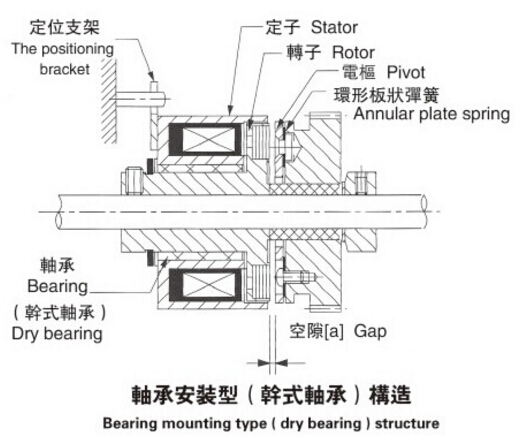 定位支架
The positioning bracket

定子 Stator

轉子 Rotor

電樞 Pivot

環形板狀彈簧
Annular plate spring

軸承
Bearing

（幹式軸承）
Dry bearing

空隙[a] Gap

軸承安裝型（幹式軸承）構造
Bearing mounting type ( dry bearing ) structure